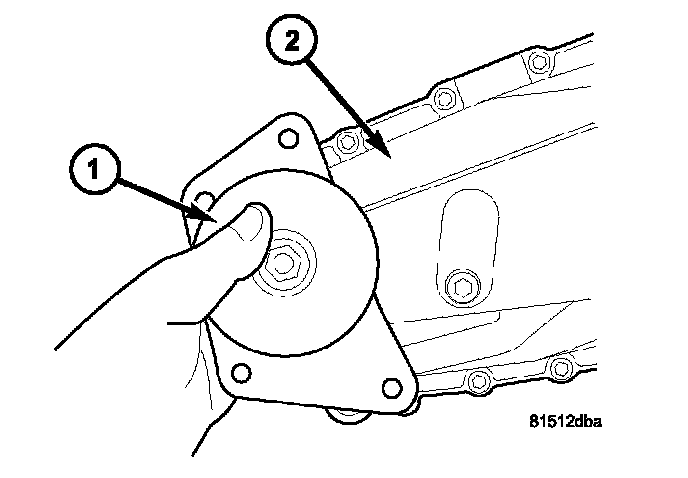 2

1

81512dba