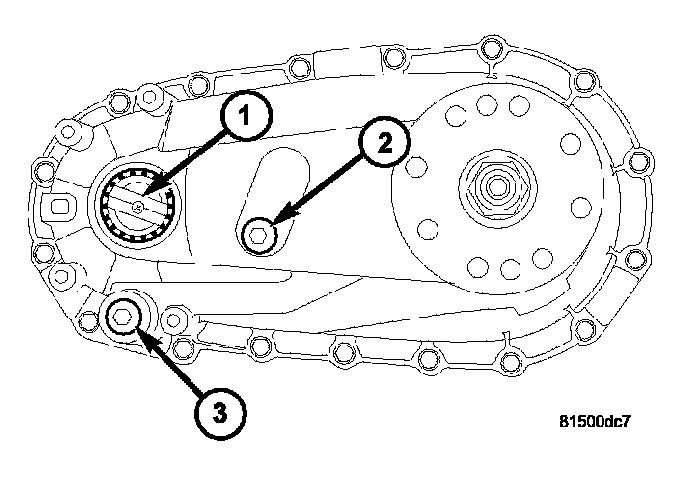 1
2
3
81500dc7