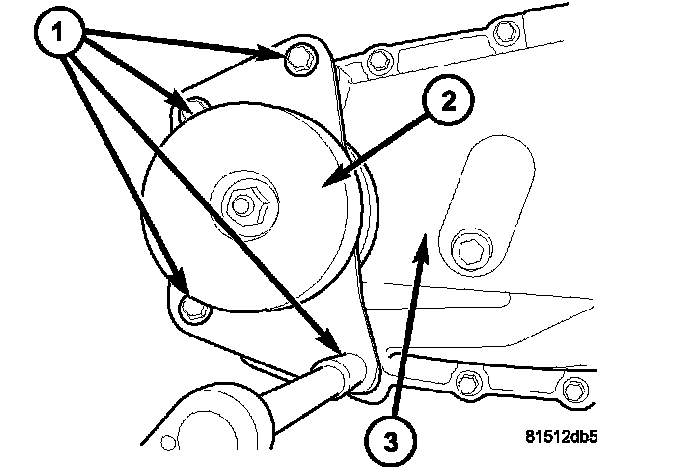 1
2
3
81512db5