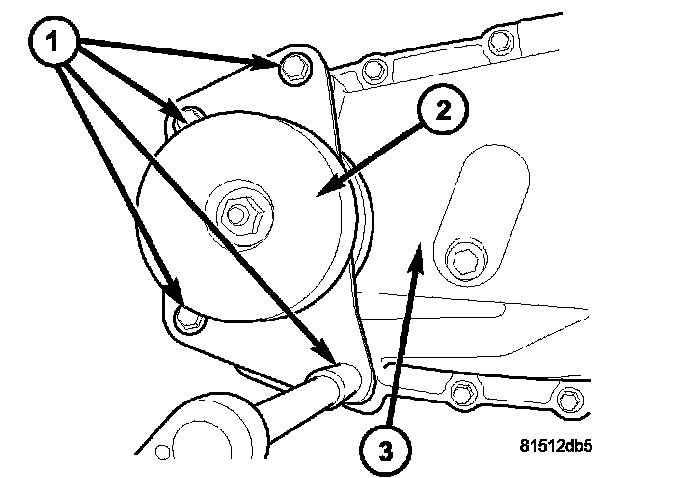 1
2
3
81512db5