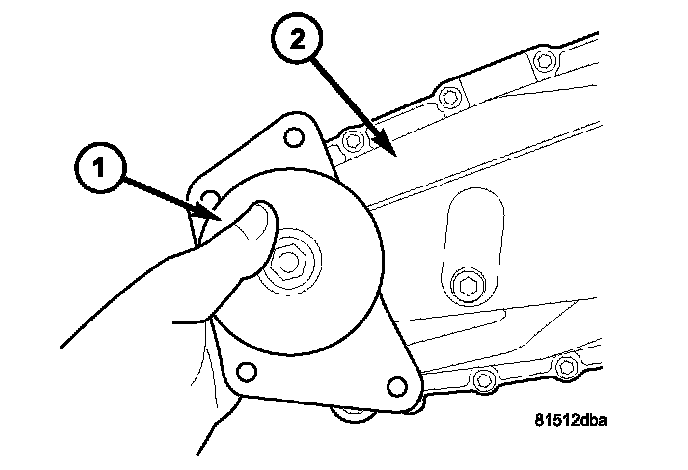 2

1

81512dba