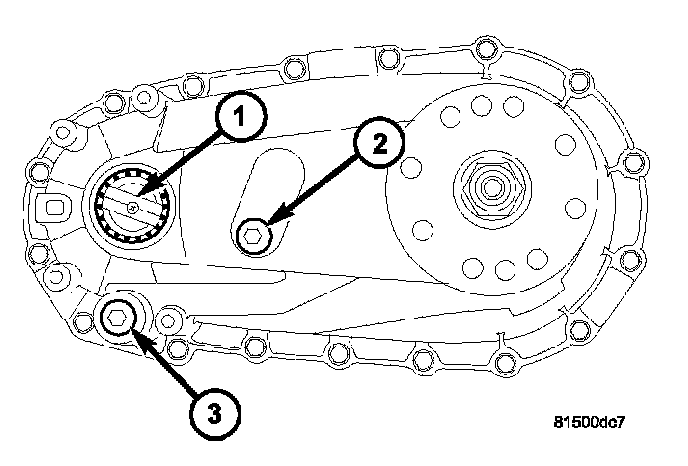 1
2
3
81500dc7