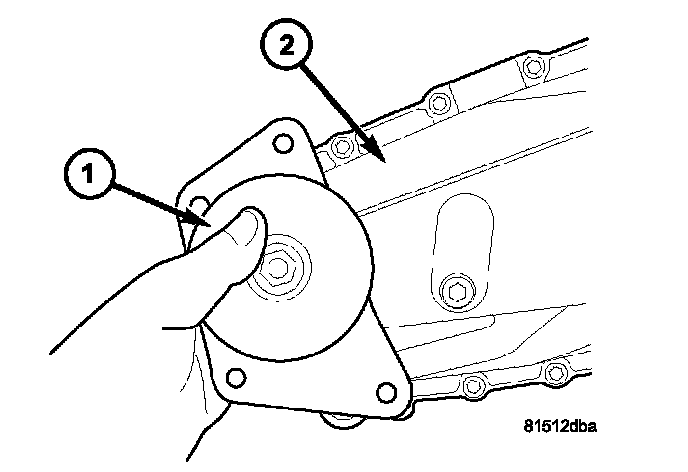 2
1
81512dba