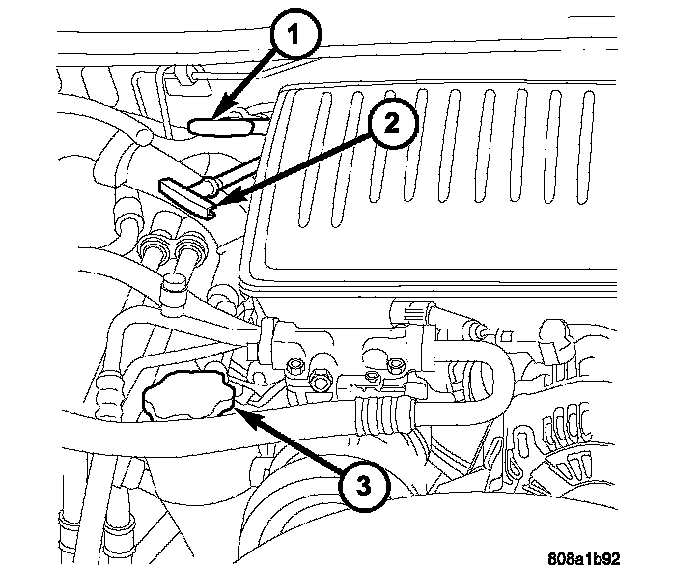 1
2
3
808a1b92