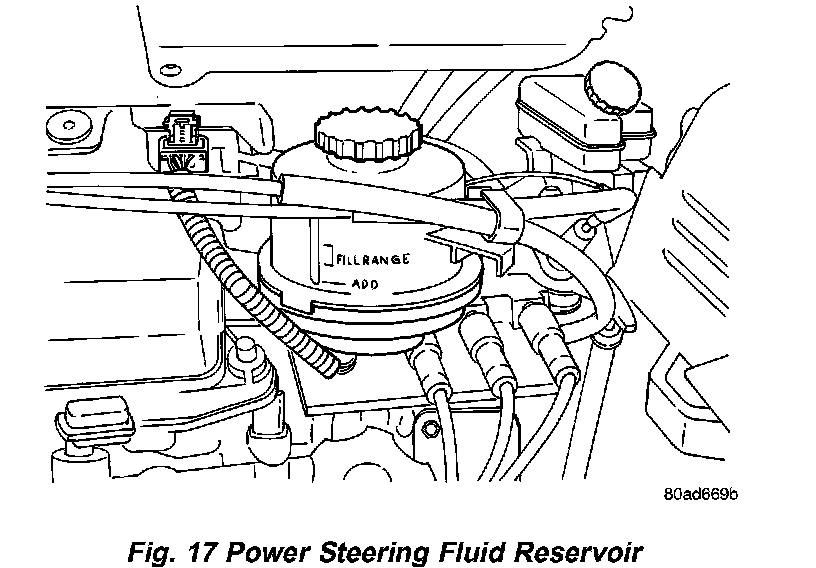 FILL RANGE
ADD

80ad669b

Fig. 17 Power Steering Fluid Reservoir