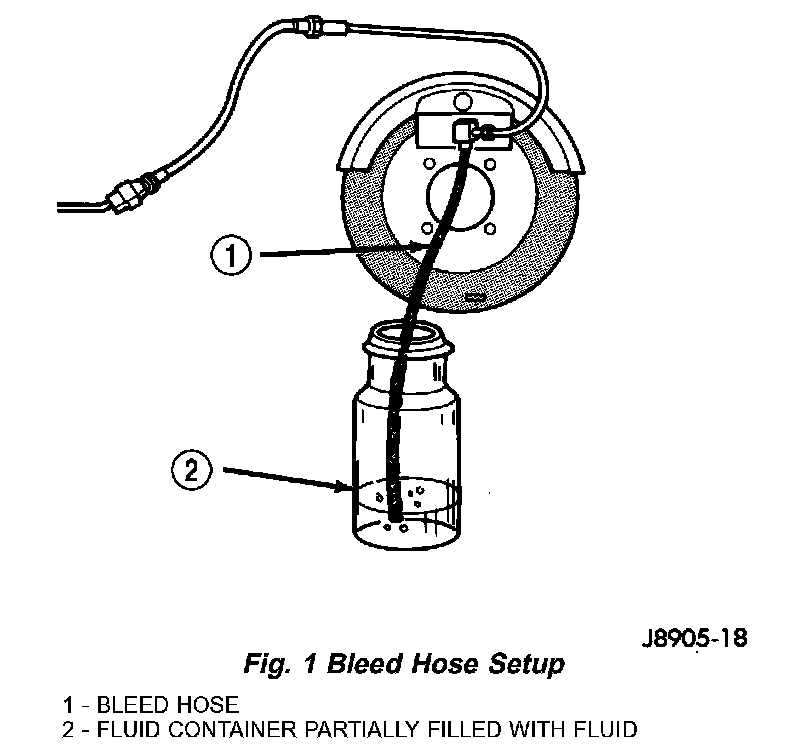 1

2

J8905-18

Fig. 1 Bleed Hose Setup

1 - BLEED HOSE
2 - FLUID CONTAINER PARTIALLY FILLED WITH FLUID