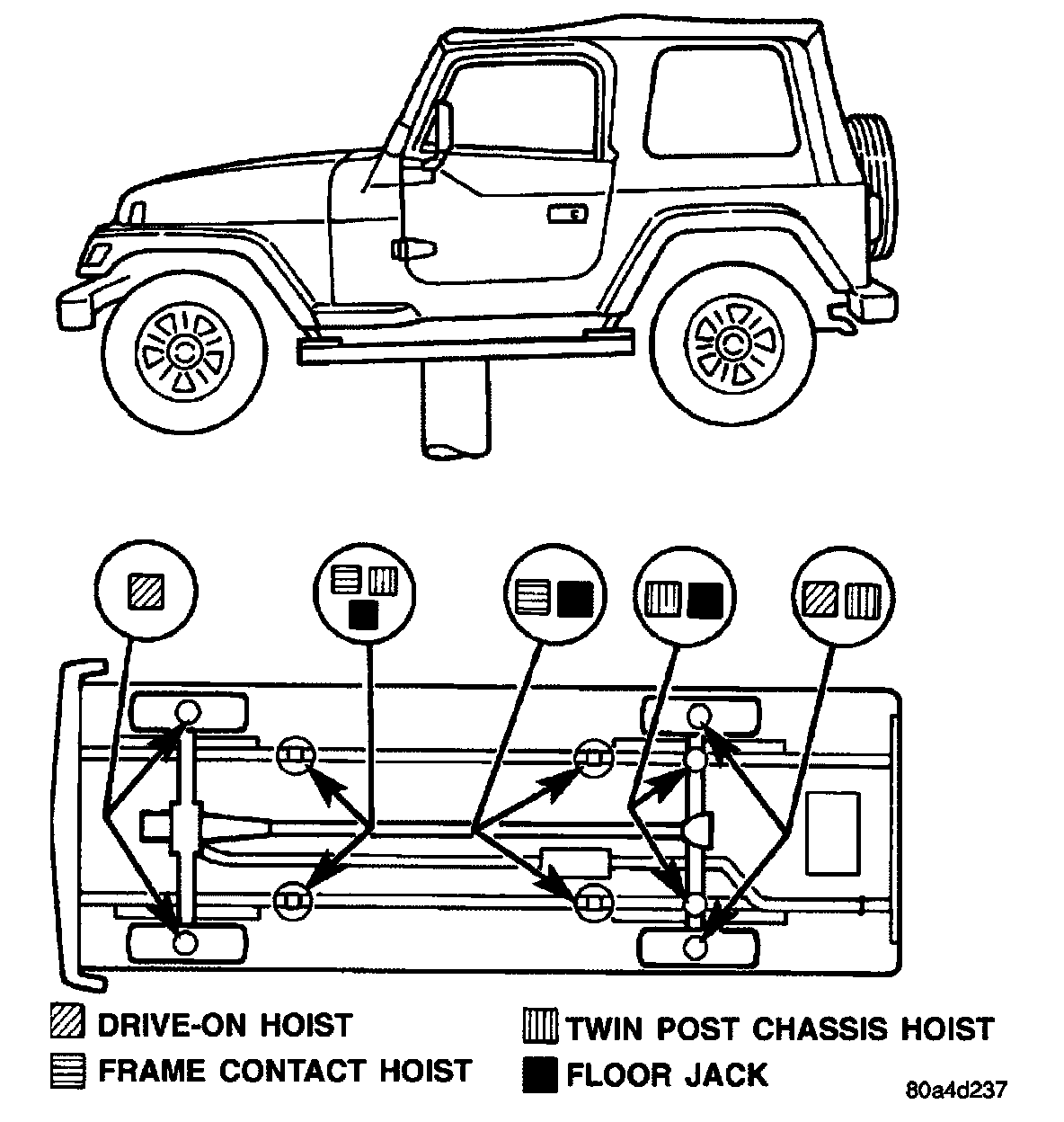 DRIVE-ON HOIST
FRAME CONTACT HOIST
TWIN POST CHASSIS HOIST
FLOOR JACK
80a4d237