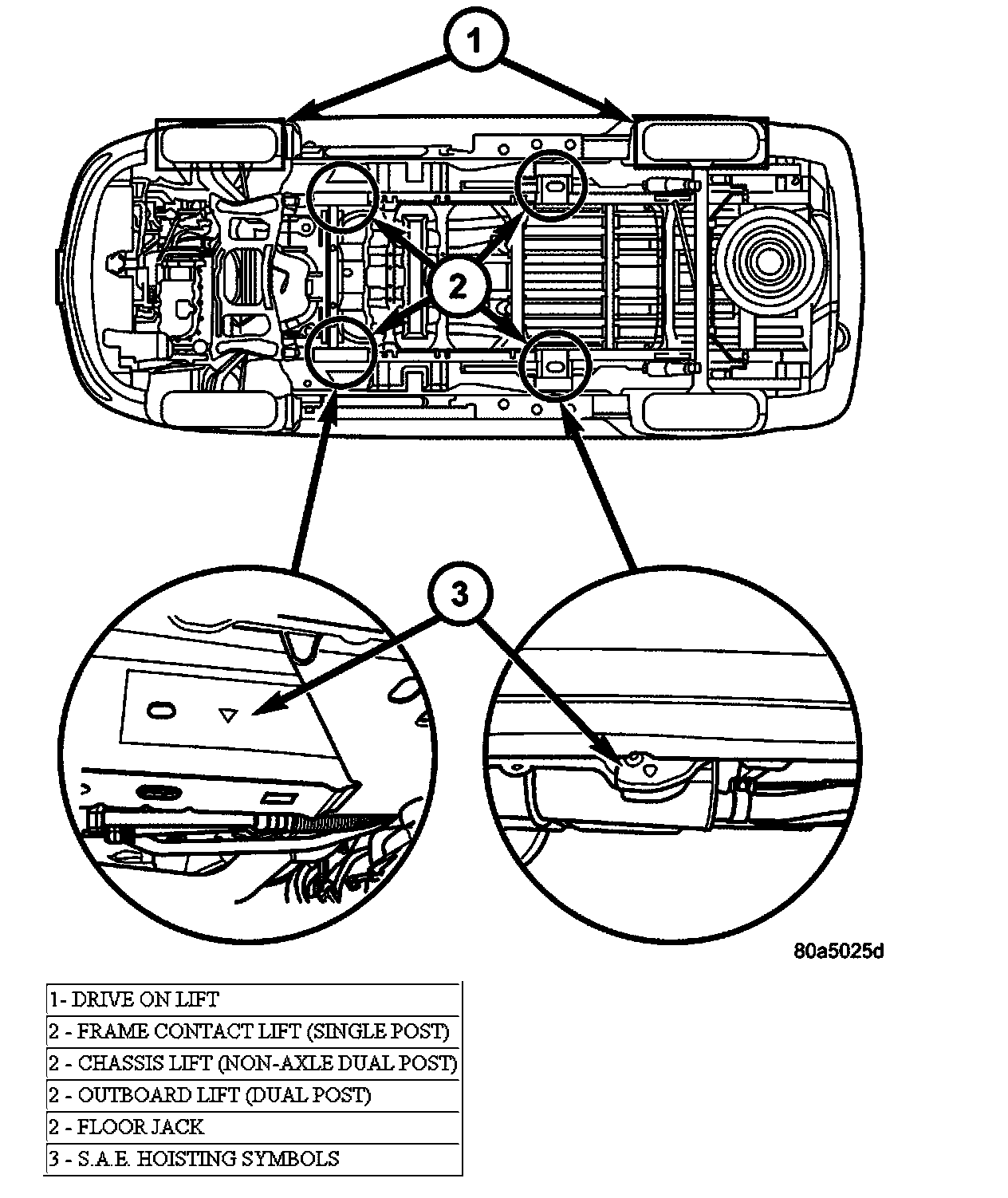 1

2

3

80a5025d

| 1- DRIVE ON LIFT |
|---|
| 2 - FRAME CONTACT LIFT (SINGLE POST) |
| 2 - CHASSIS LIFT (NON-AXLE DUAL POST) |
| 2 - OUTBOARD LIFT (DUAL POST) |
| 2 - FLOOR JACK |
| 3 - S.A.E. HOISTING SYMBOLS |