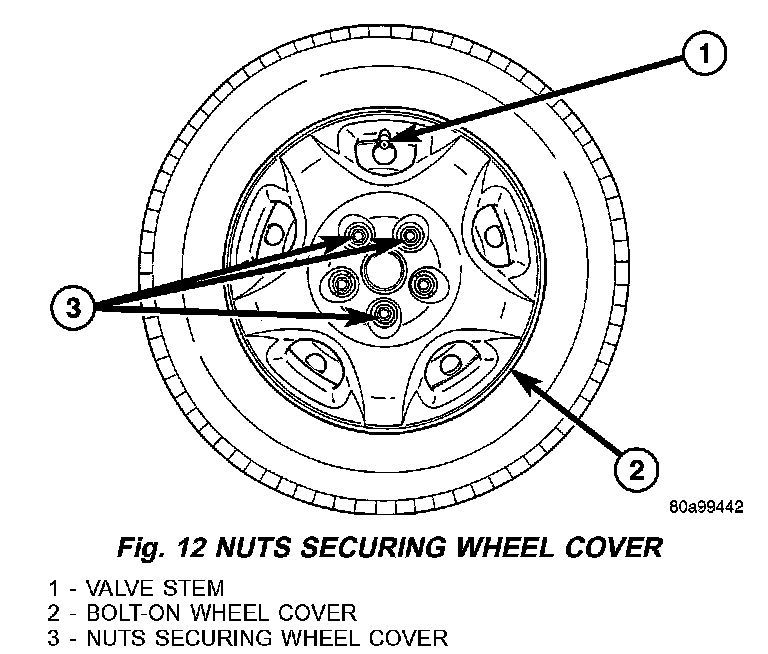 1

3

2

80a99442

Fig. 12 NUTS SECURING WHEEL COVER

1 - VALVE STEM
2 - BOLT-ON WHEEL COVER
3 - NUTS SECURING WHEEL COVER