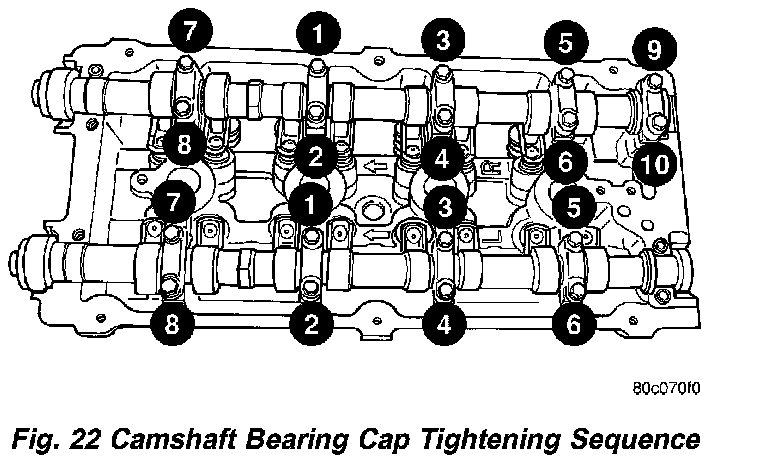 7
1
3
5
9
8
2
4
6
10
7
1
3
5
8
2
4
6

80c070f0

Fig. 22 Camshaft Bearing Cap Tightening Sequence