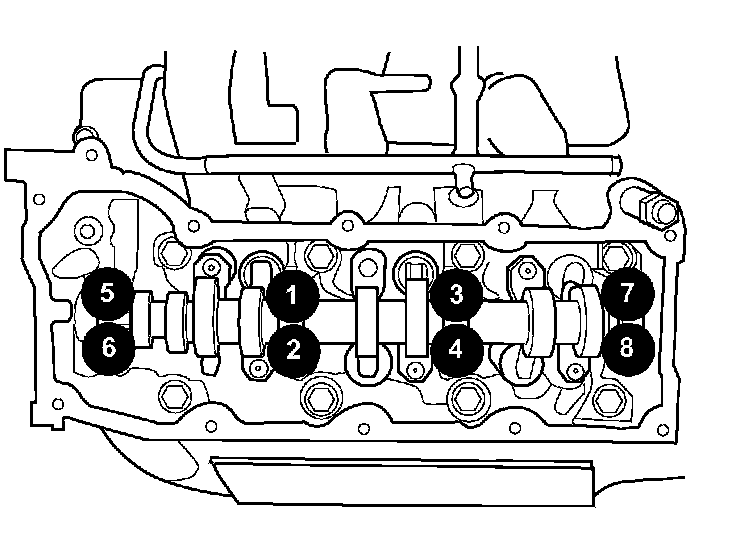 5
1
3
7
6
2
4
8