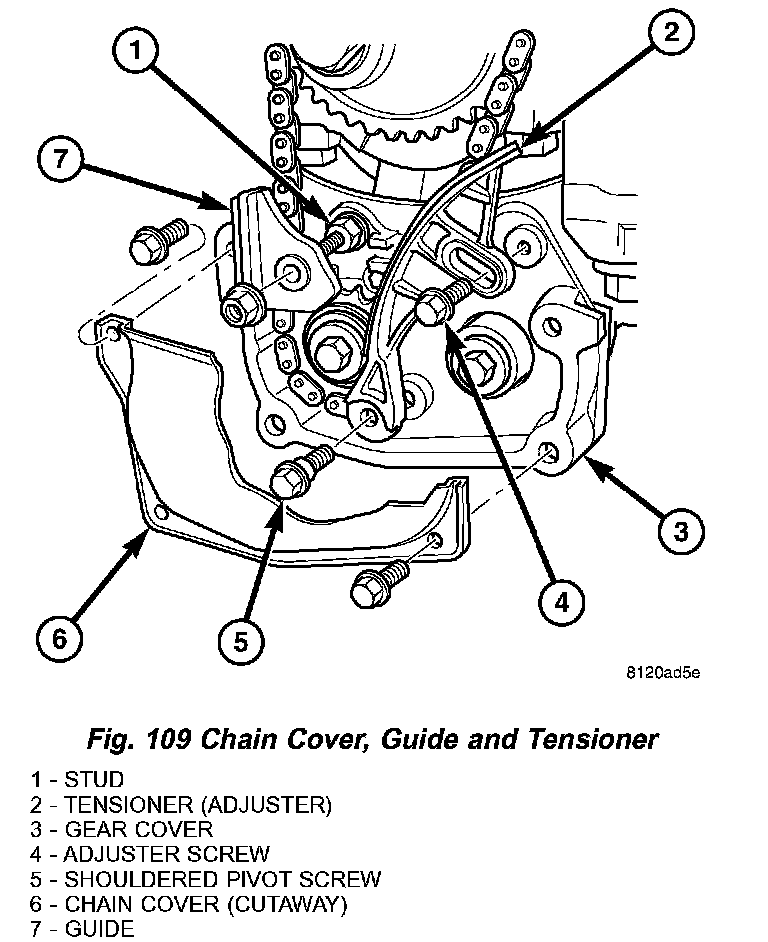 1
2
7
3
4
6
5

8120ad5e

Fig. 109 Chain Cover, Guide and Tensioner

1 - STUD
2 - TENSIONER (ADJUSTER)
3 - GEAR COVER
4 - ADJUSTER SCREW
5 - SHOULDERED PIVOT SCREW
6 - CHAIN COVER (CUTAWAY)
7 - GUIDE