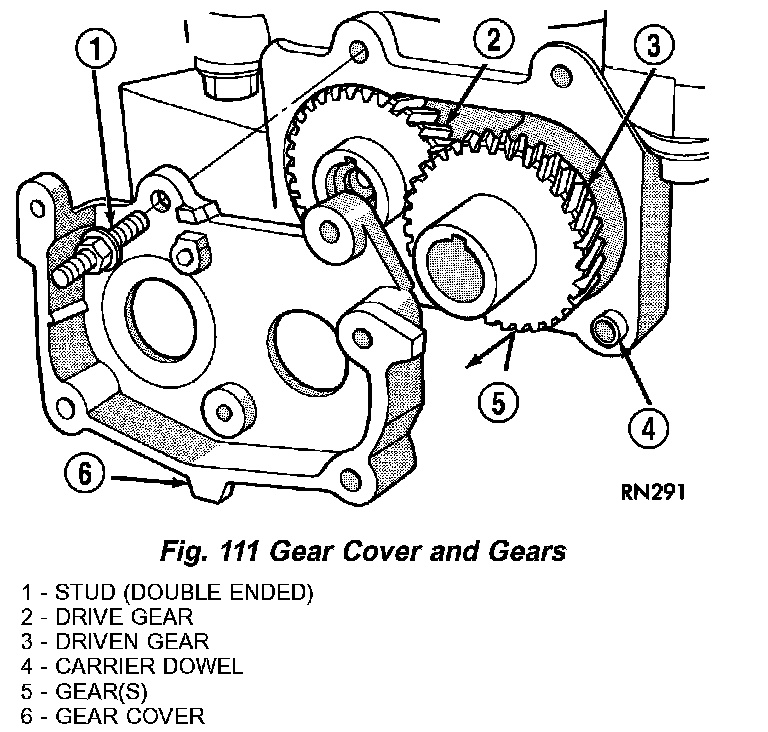 1
2
3
5
4
6
RN291

Fig. 111 Gear Cover and Gears

1 - STUD (DOUBLE ENDED)
2 - DRIVE GEAR
3 - DRIVEN GEAR
4 - CARRIER DOWEL
5 - GEAR(S)
6 - GEAR COVER