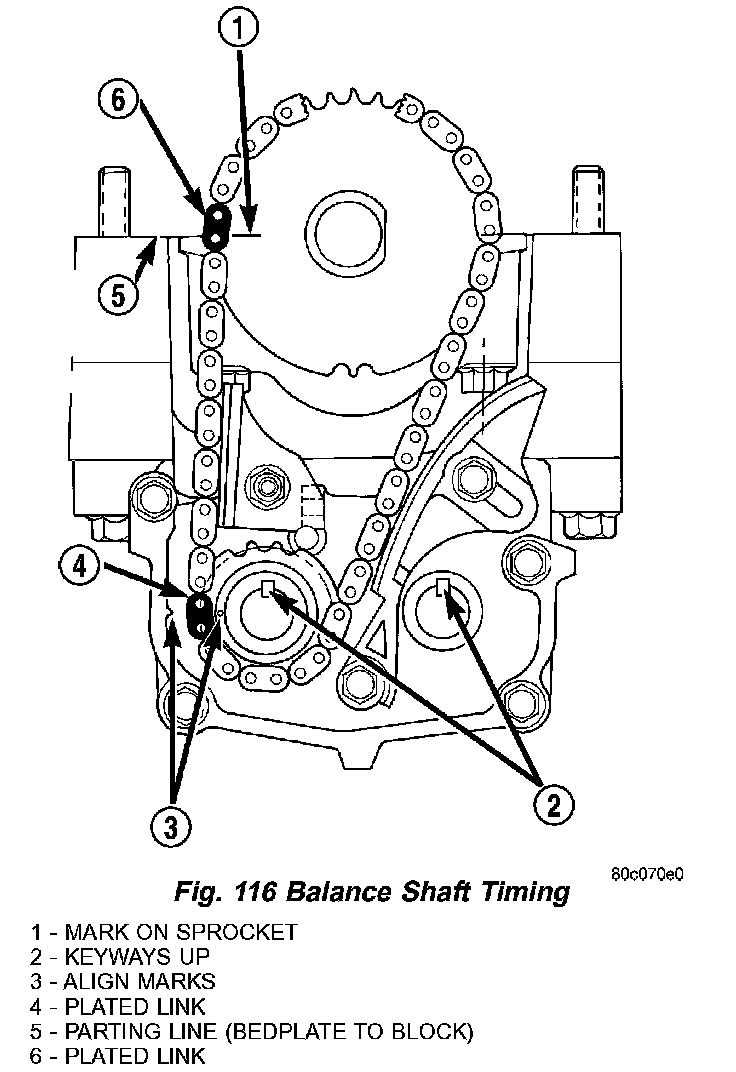 1

6

5

4

3

2

80c070e0

Fig. 116 Balance Shaft Timing

1 - MARK ON SPROCKET
2 - KEYWAYS UP
3 - ALIGN MARKS
4 - PLATED LINK
5 - PARTING LINE (BEDPLATE TO BLOCK)
6 - PLATED LINK