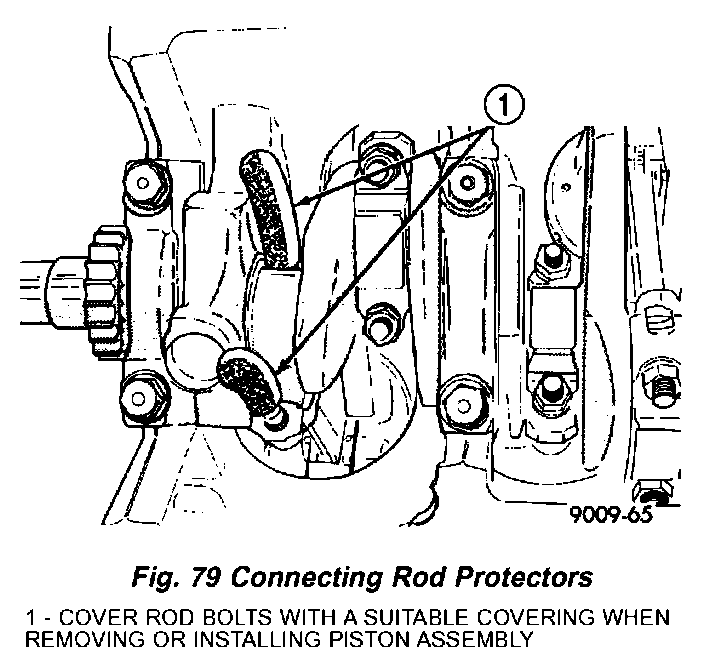 1

9009-65

Fig. 79 Connecting Rod Protectors

1 - COVER ROD BOLTS WITH A SUITABLE COVERING WHEN REMOVING OR INSTALLING PISTON ASSEMBLY