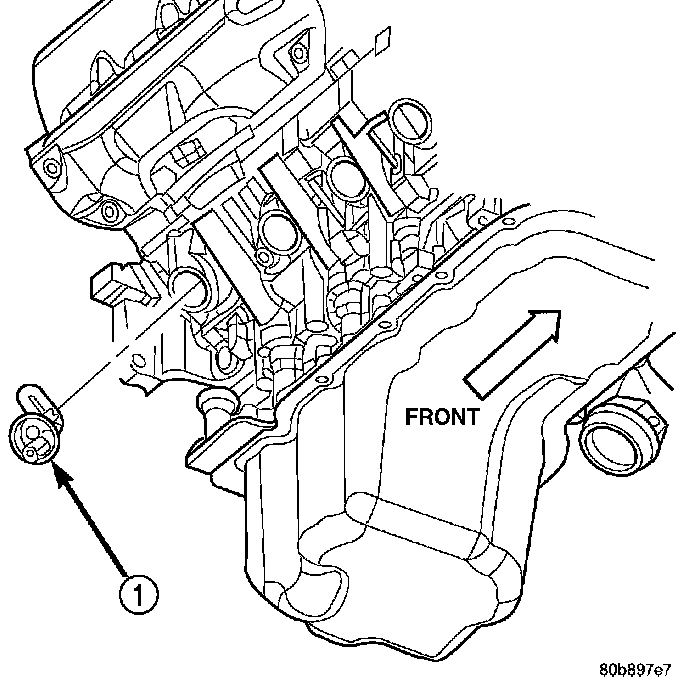 FRONT

1

80b897e7