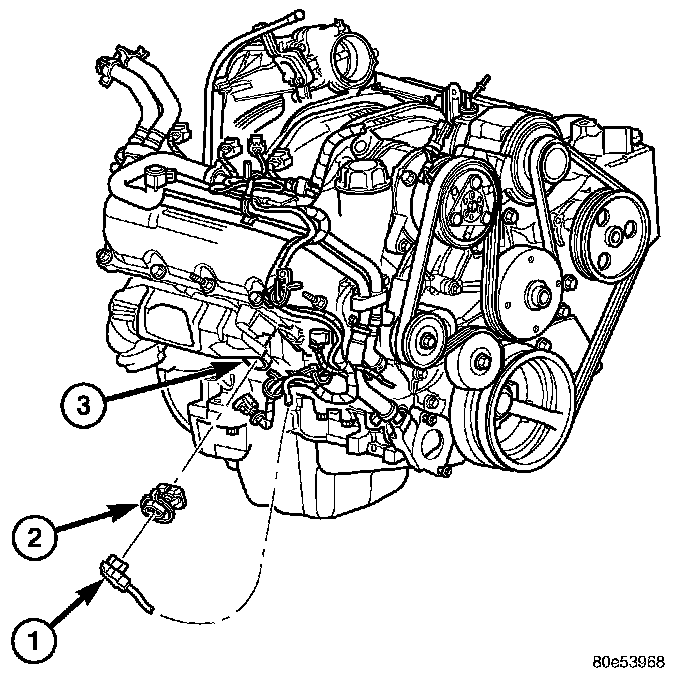 3

2

1

80e53968