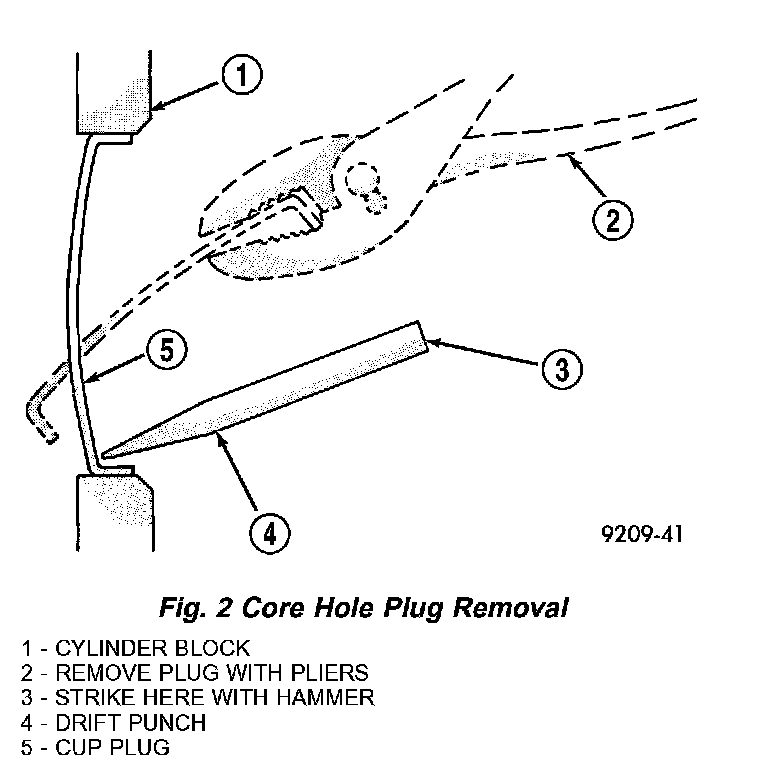 1
2
5
3
4
9209-41

Fig. 2 Core Hole Plug Removal

1 - CYLINDER BLOCK
2 - REMOVE PLUG WITH PLIERS
3 - STRIKE HERE WITH HAMMER
4 - DRIFT PUNCH
5 - CUP PLUG