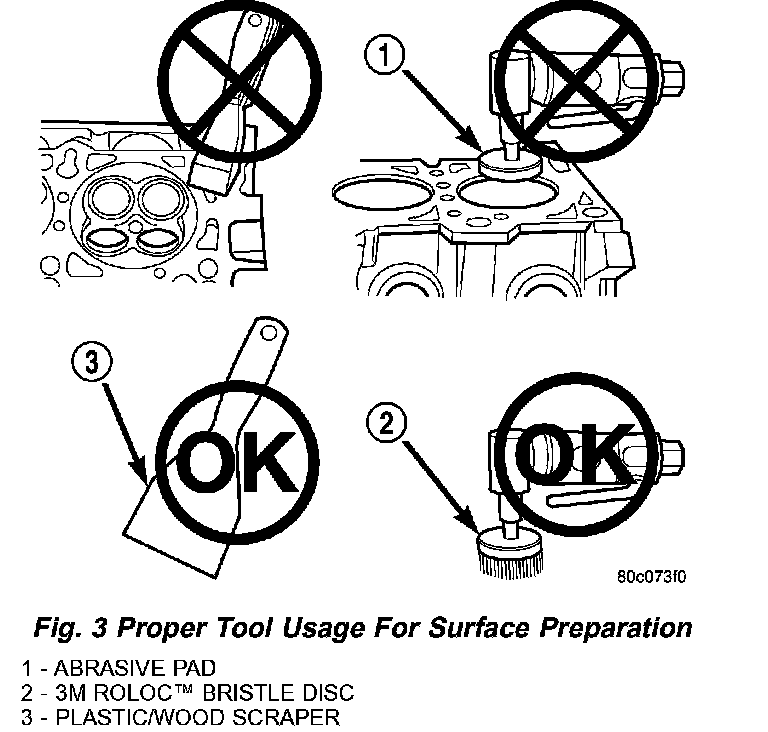 1

3

OK

2

OK

80c073f0

Fig. 3 Proper Tool Usage For Surface Preparation

1 - ABRASIVE PAD
2 - 3M ROLOC™ BRISTLE DISC
3 - PLASTIC/WOOD SCRAPER