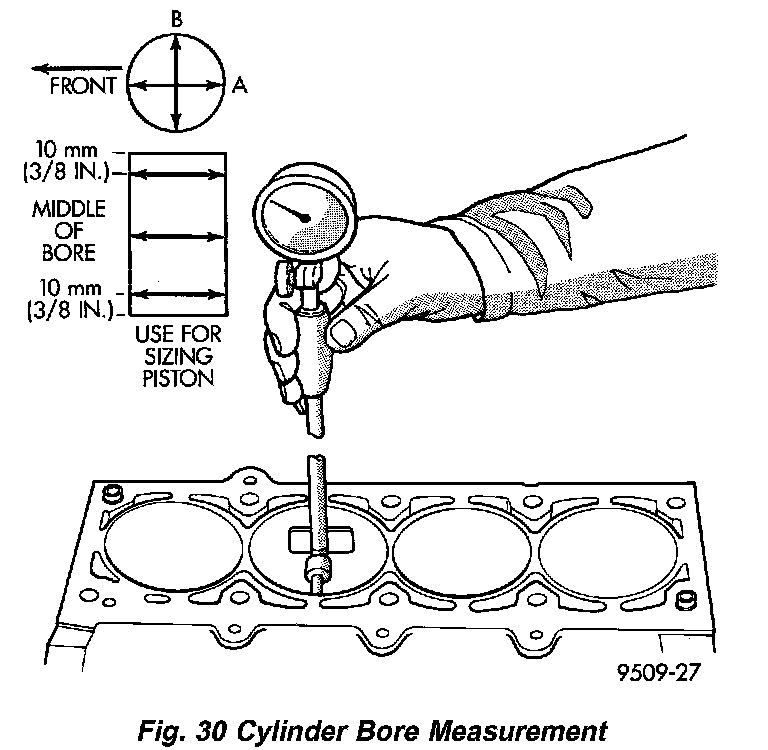 B

FRONT

A

10 mm
(3/8 IN.)

MIDDLE
OF
BORE

10 mm
(3/8 IN.)

USE FOR
SIZING
PISTON

9509-27

Fig. 30 Cylinder Bore Measurement