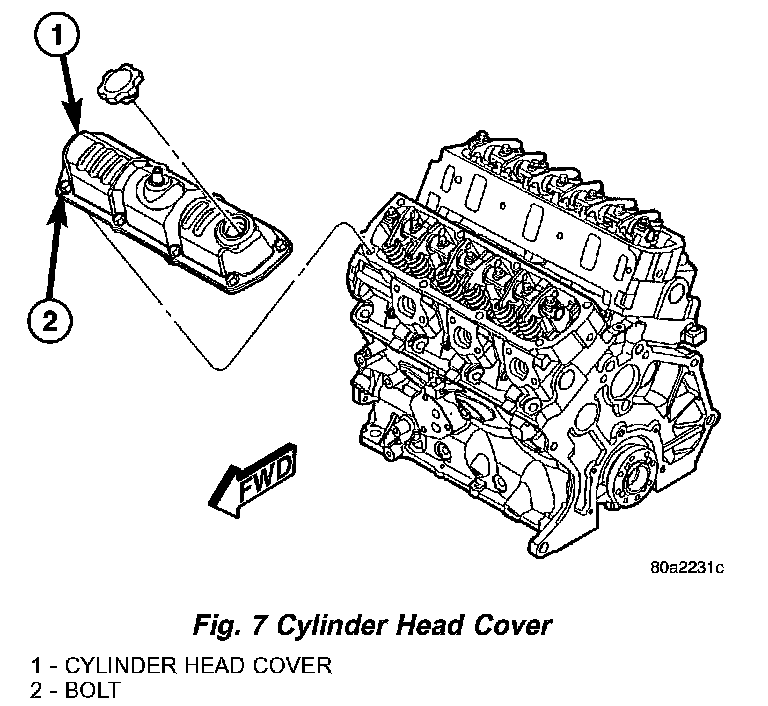 1

2

FWD

80a2231c

Fig. 7 Cylinder Head Cover

1 - CYLINDER HEAD COVER
2 - BOLT