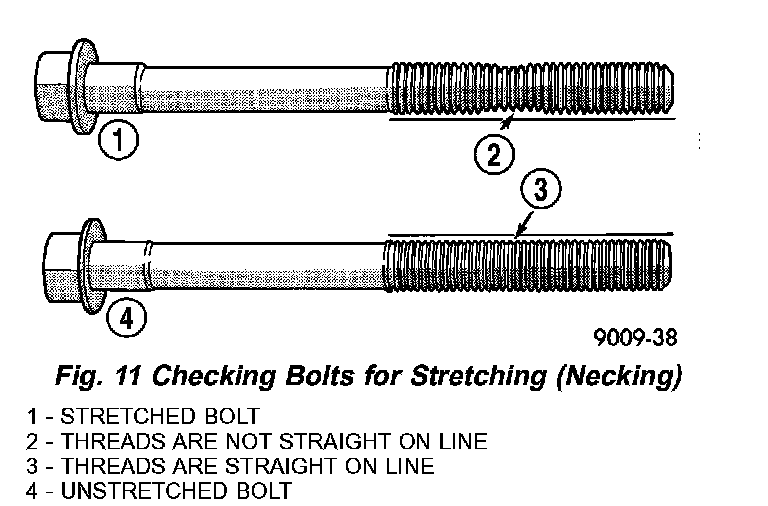 1

2

3

4

9009-38

Fig. 11 Checking Bolts for Stretching (Necking)

1 - STRETCHED BOLT
2 - THREADS ARE NOT STRAIGHT ON LINE
3 - THREADS ARE STRAIGHT ON LINE
4 - UNSTRETCHED BOLT