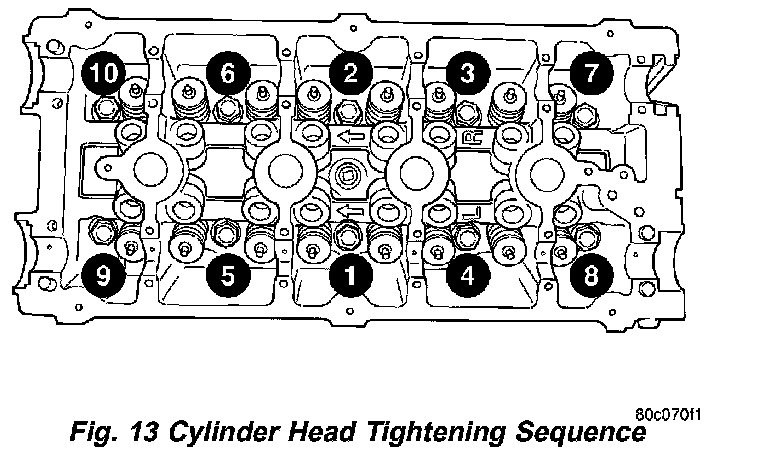 10
6
2
3
7
R
L
9
5
1
4
8

80c070f1

Fig. 13 Cylinder Head Tightening Sequence