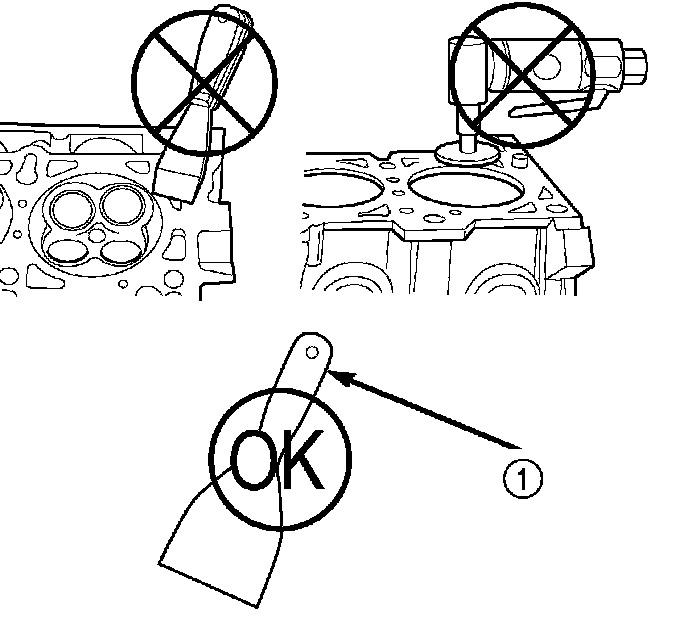 OK
1