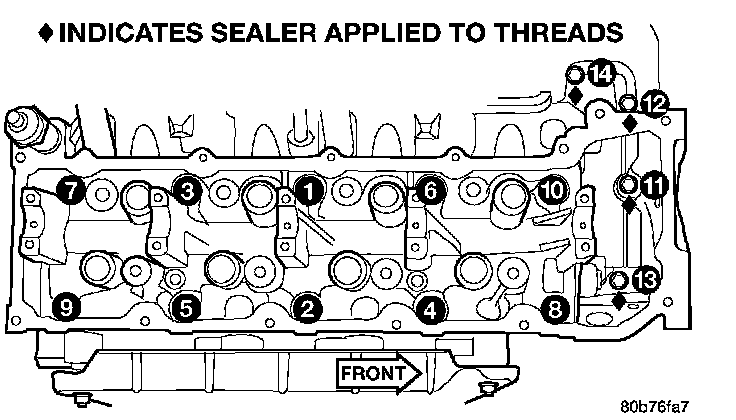 ♦ INDICATES SEALER APPLIED TO THREADS

14
12
7
3
1
6
10
11
9
5
2
4
8
13

FRONT

80b76fa7