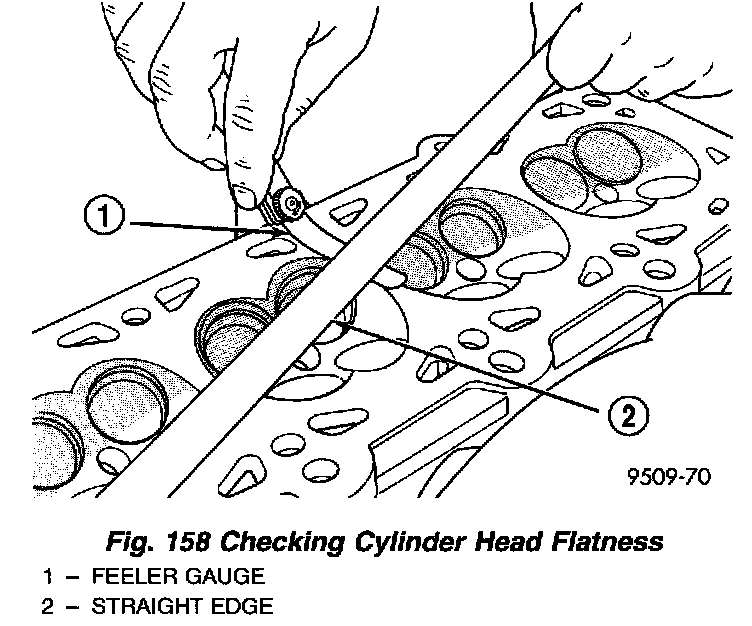 1

2

9509-70

Fig. 158 Checking Cylinder Head Flatness

1 – FEELER GAUGE

2 – STRAIGHT EDGE