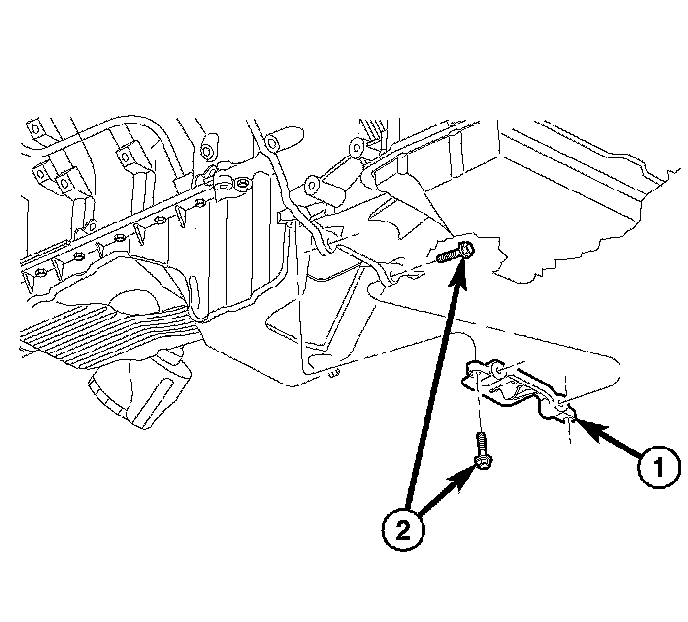 1

2