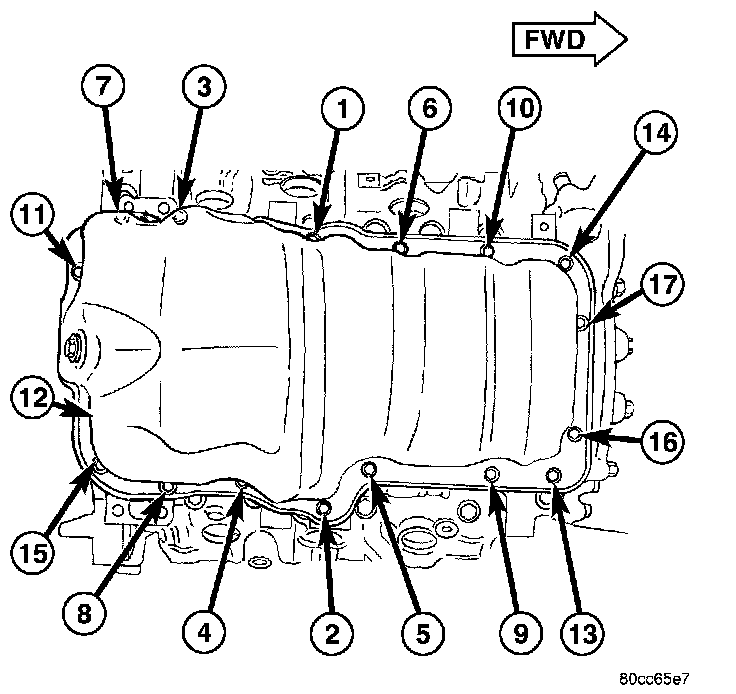 FWD

7
3
1
6
10
14
11
17
12
16
15
8
4
2
5
9
13

80cc65e7