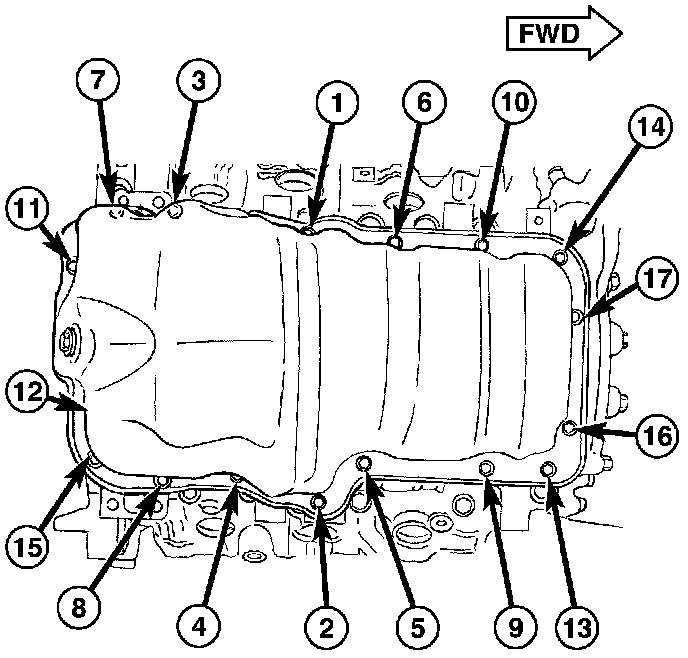 FWD
7
3
1
6
10
14
11
17
12
16
15
8
4
2
5
9
13