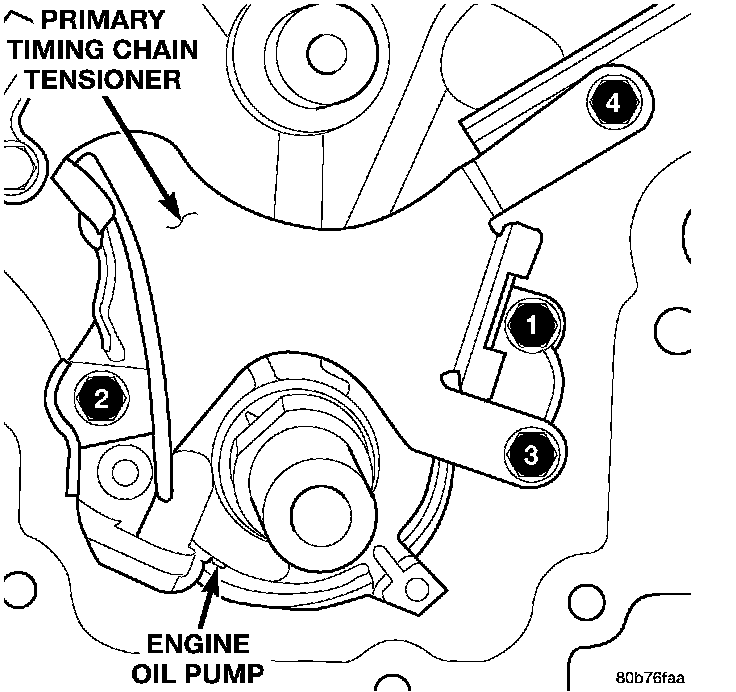 PRIMARY TIMING CHAIN TENSIONER

4

1

2

3

ENGINE OIL PUMP

80b76faa