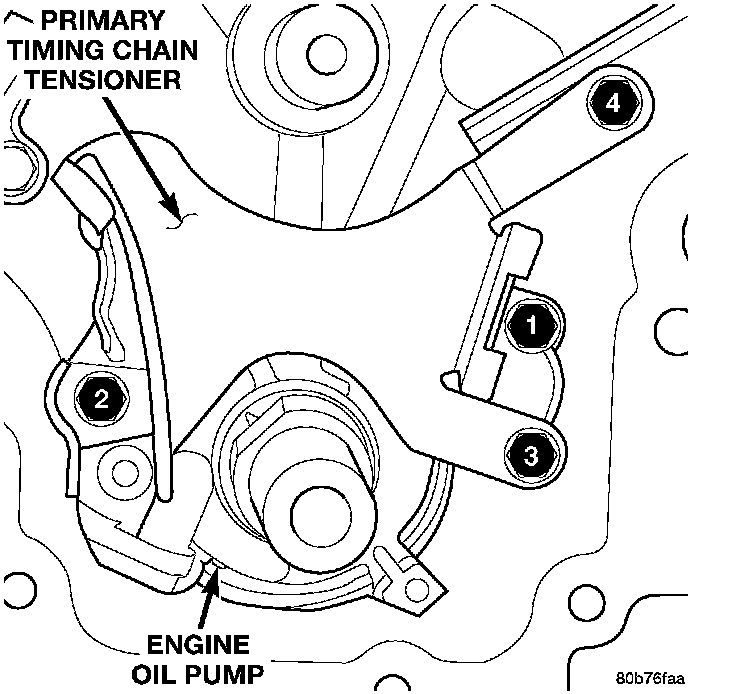 PRIMARY TIMING CHAIN TENSIONER

4

1

2

3

ENGINE OIL PUMP

80b76faa