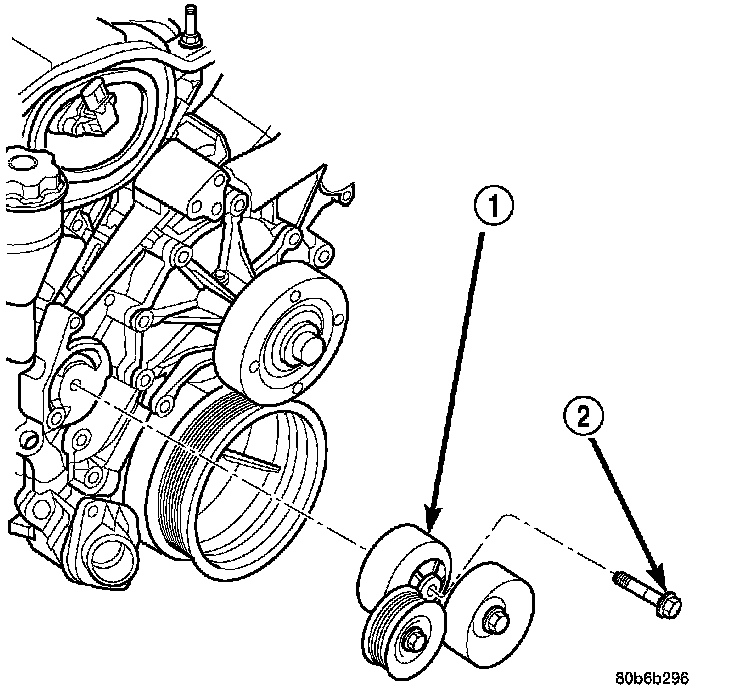 1
2
80b6b296