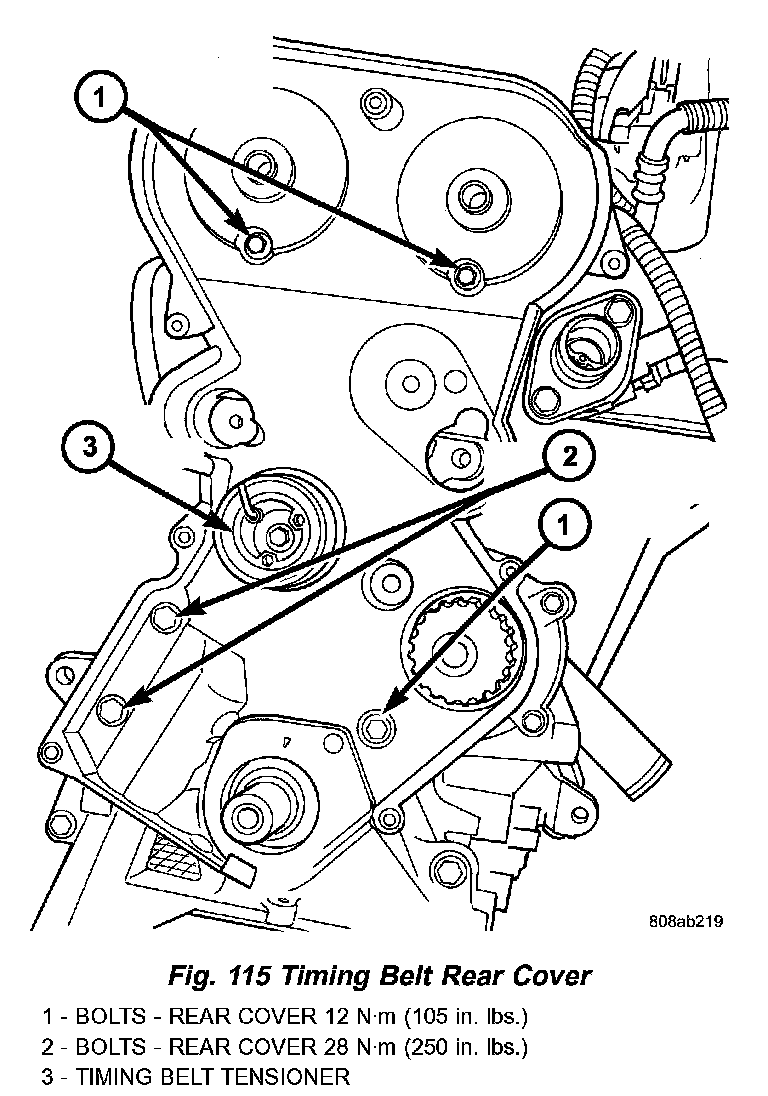 1

3

2

1

808ab219

Fig. 115 Timing Belt Rear Cover

1 - BOLTS - REAR COVER 12 N·m (105 in. lbs.)
2 - BOLTS - REAR COVER 28 N·m (250 in. lbs.)
3 - TIMING BELT TENSIONER