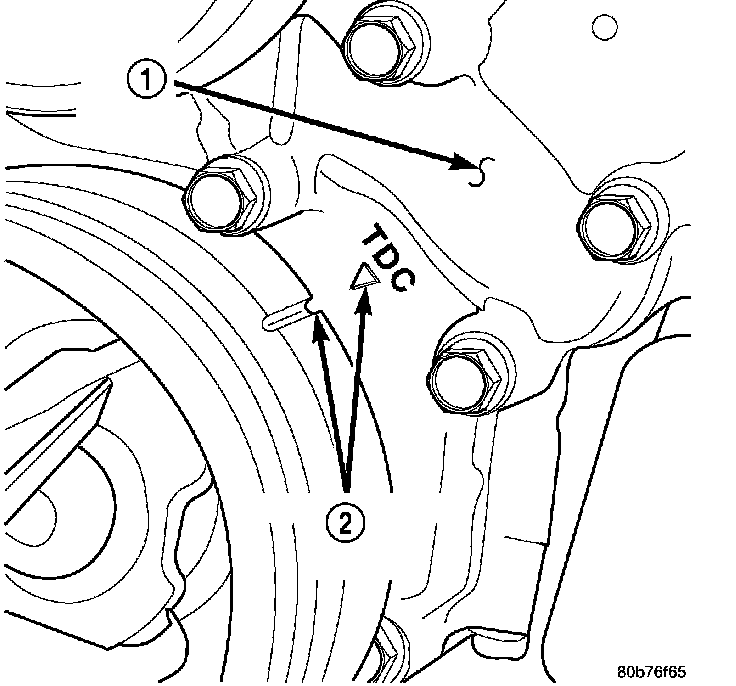 1
TDC
2
80b76f65