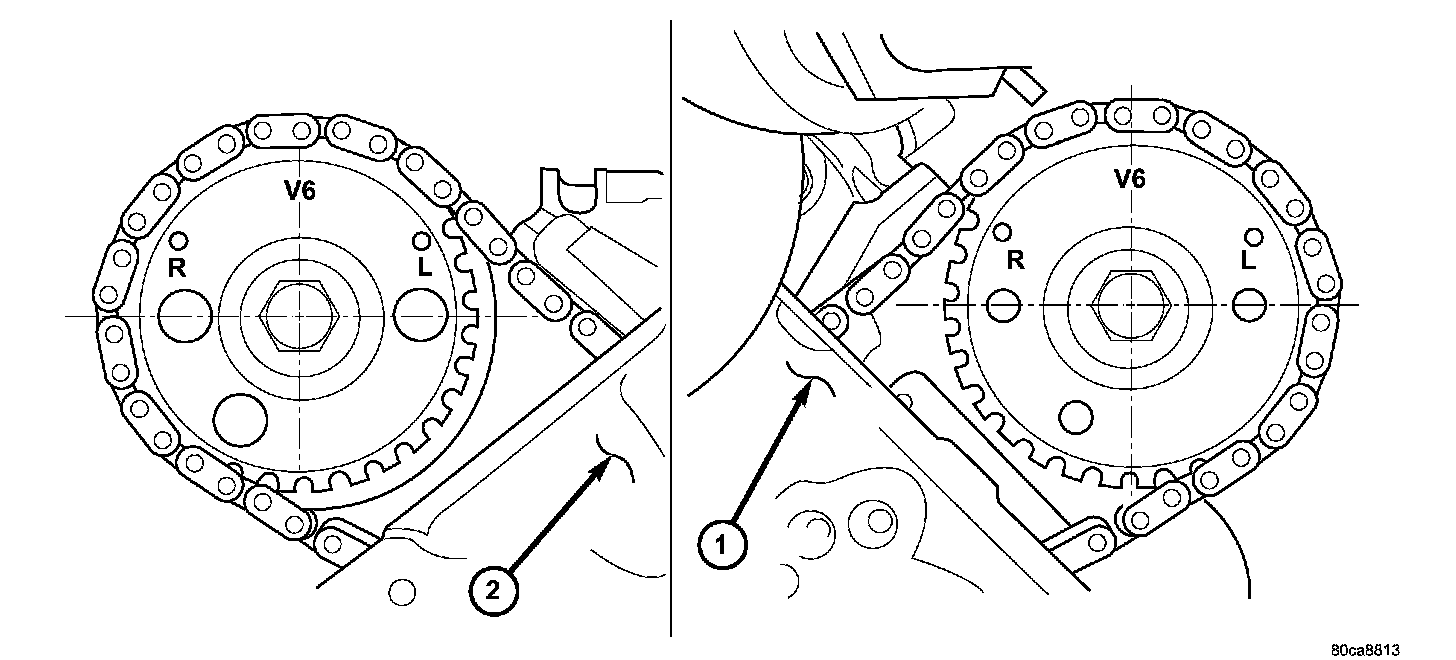 V6
R
L
2
V6
R
L
1
80ca8813