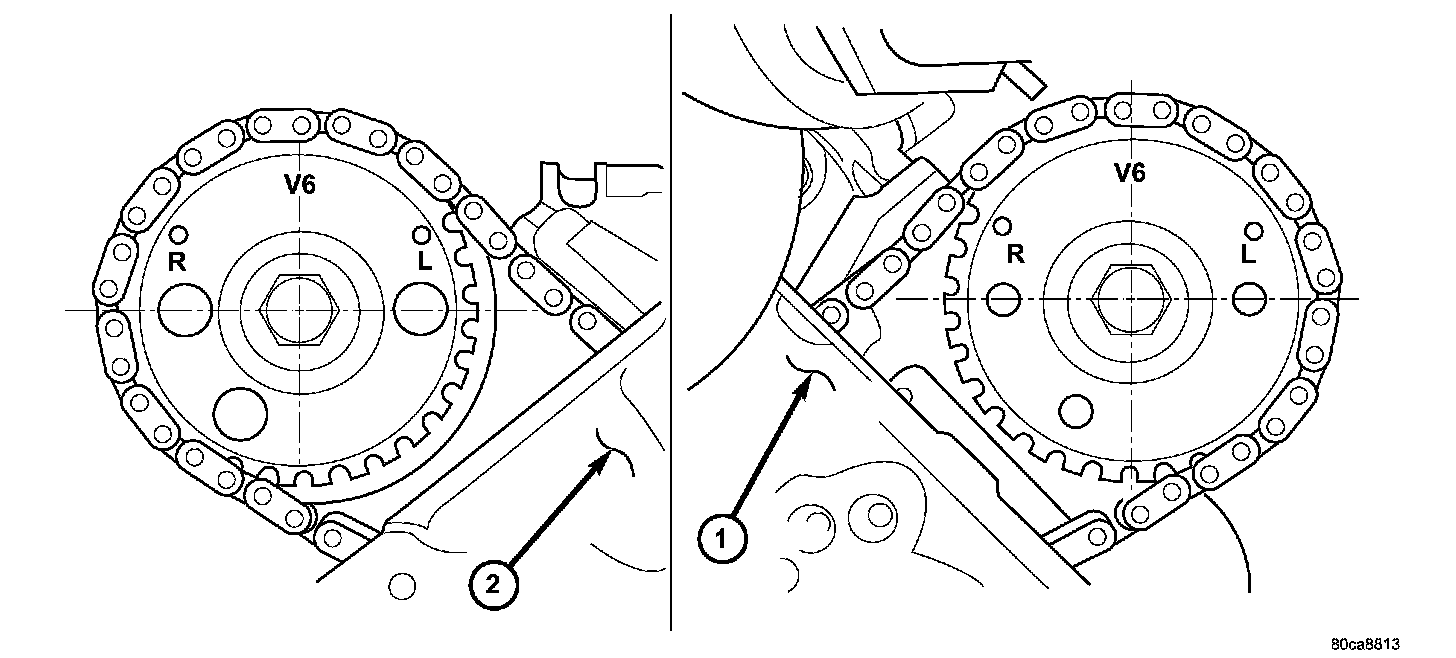 V6
R
L
2
V6
R
L
1
80ca8813