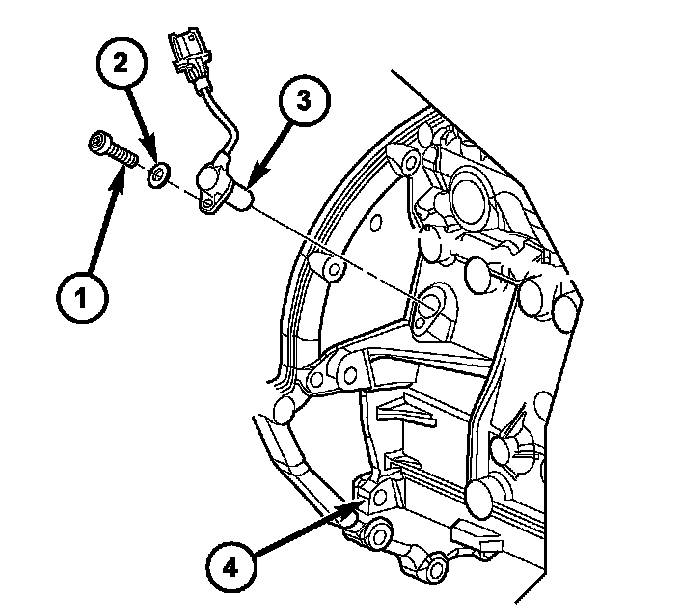 2
3
1
4