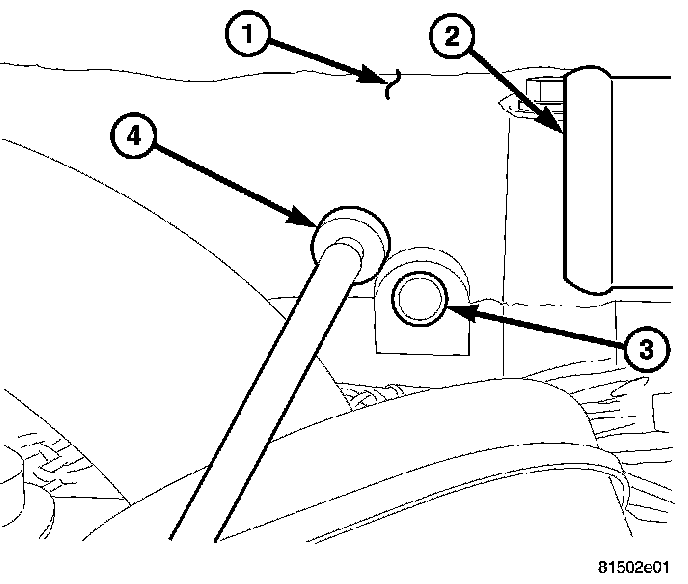 1
2
4
3
81502e01