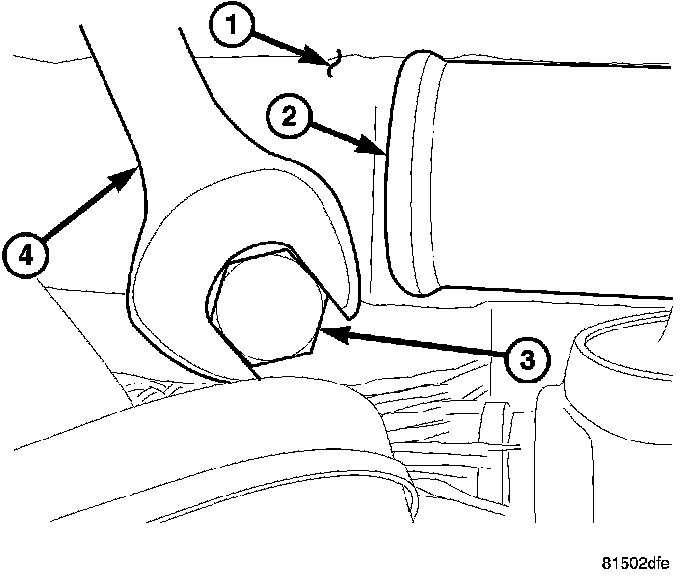 1
2
4
3
81502dfe