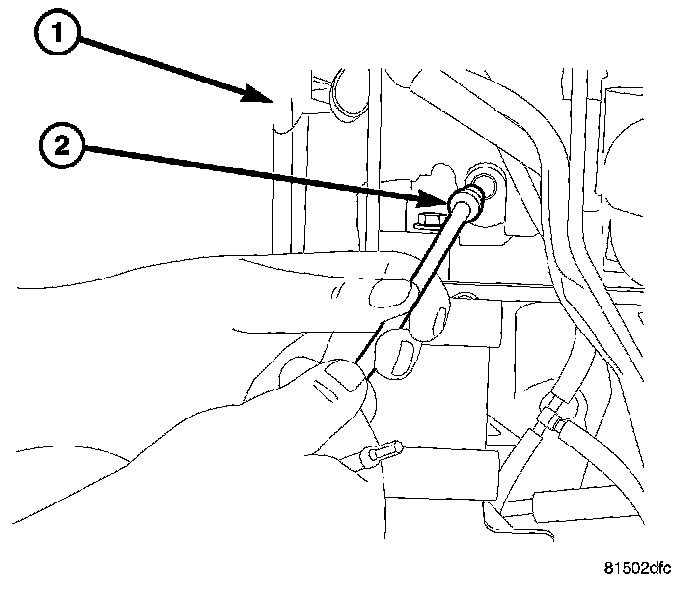 1

2

81502dfc