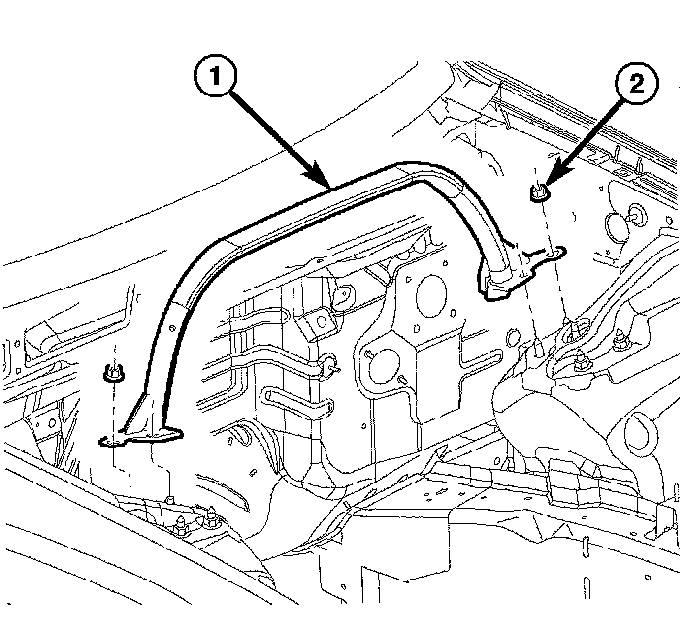 1

2