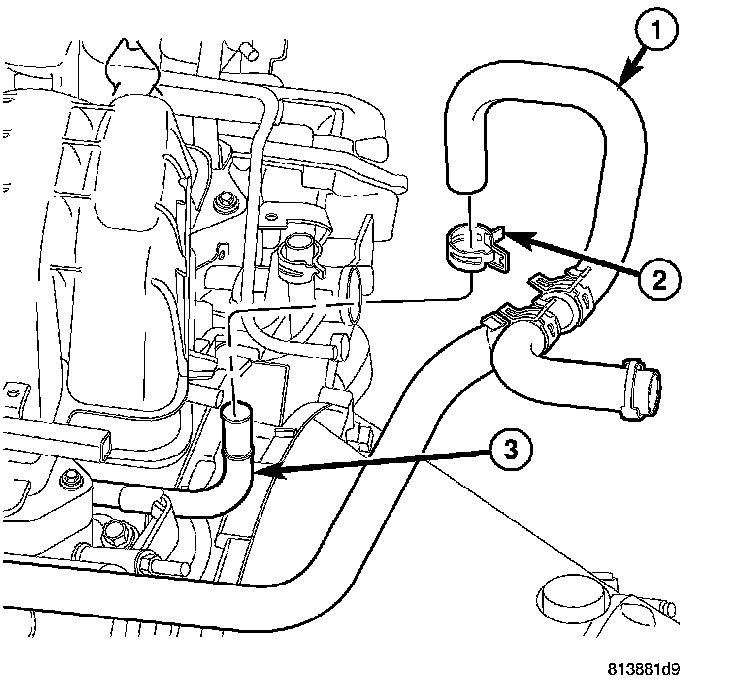 1
2
3
813881d9