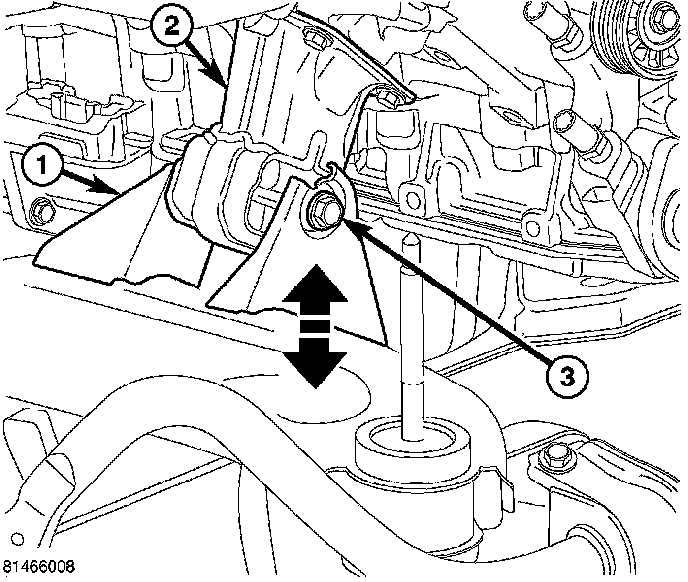 2
1
3
81466008