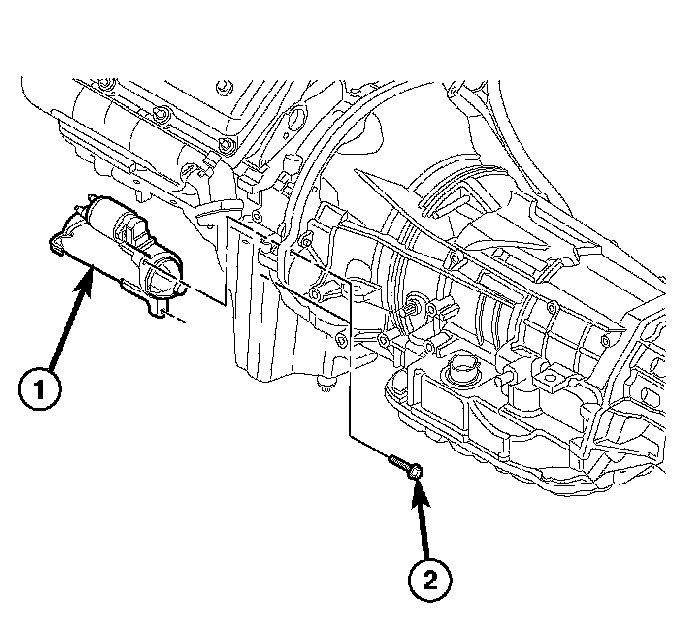 1

2