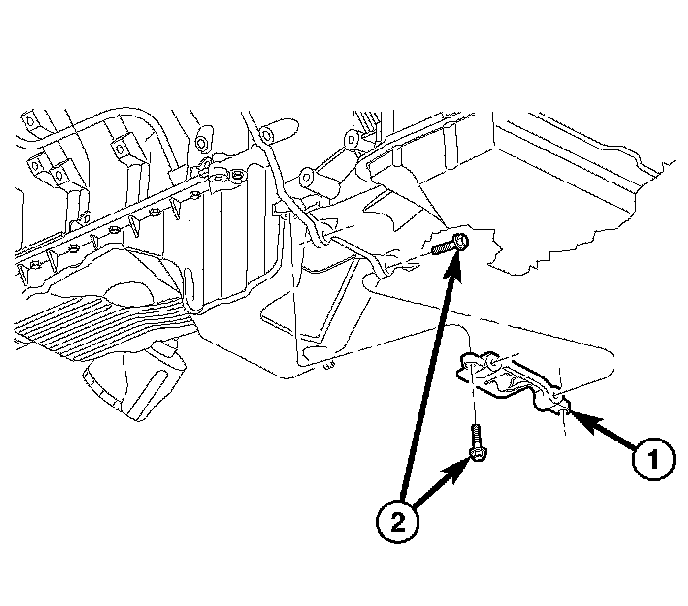 1

2