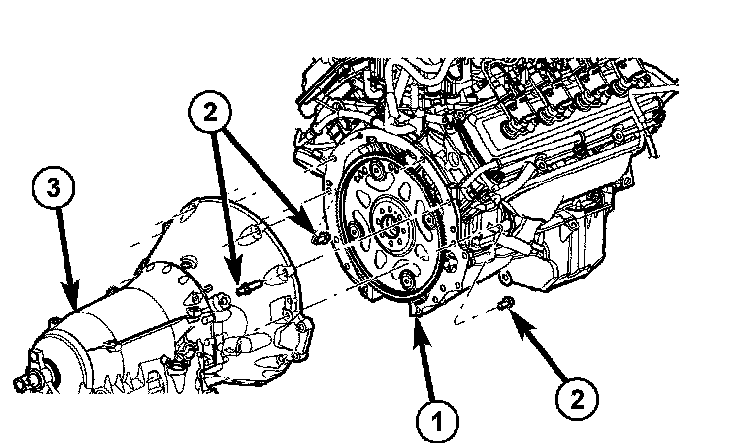 2
3
2
1